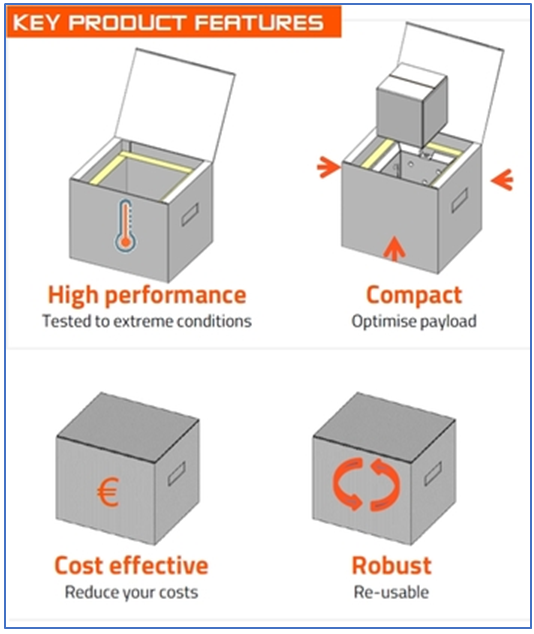 KEY PRODUCT FEATURES

High performance
Tested to extreme conditions

Compact
Optimise payload

€

Cost effective
Reduce your costs

Robust
Re-usable