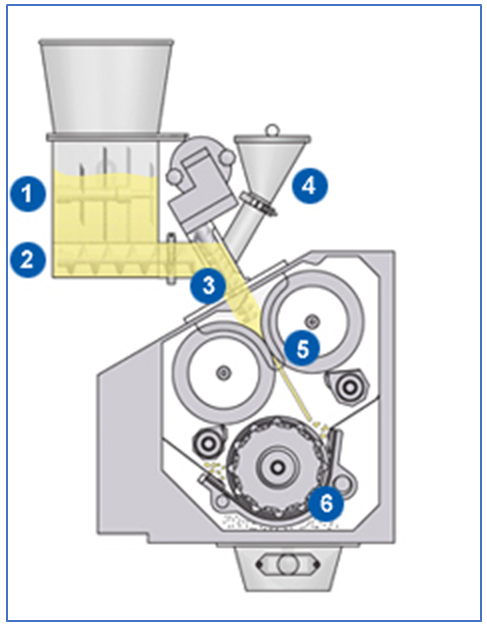 1
2
3
4
5
6